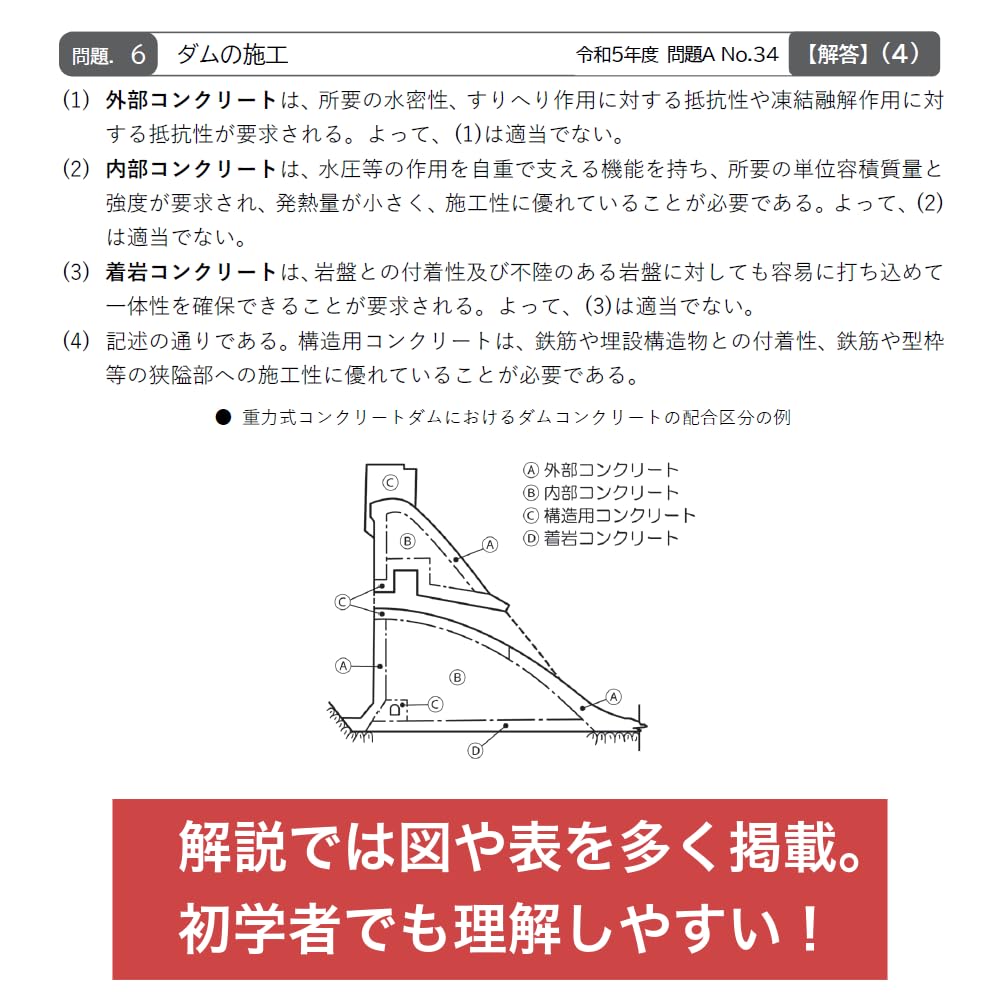 問題. 6　ダムの施工　令和5年度 問題A No.34　【解答】（4）

(1) 外部コンクリートは、所要の水密性、すりへり作用に対する抵抗性や凍結融解作用に対する抵抗性が要求される。よって、(1)は適当でない。

(2) 内部コンクリートは、水圧等の作用を自重で支える機能を持ち、所要の単位容積質量と強度が要求され、発熱量が小さく、施工性に優れていることが必要である。よって、(2)は適当でない。

(3) 着岩コンクリートは、岩盤との付着性及び不陸のある岩盤に対しても容易に打ち込めて一体性を確保できることが要求される。よって、(3)は適当でない。

(4) 記述の通りである。構造用コンクリートは、鉄筋や埋設構造物との付着性、鉄筋や型枠等の狭隘部への施工性に優れていることが必要である。

● 重力式コンクリートダムにおけるダムコンクリートの配合区分の例

Ⓐ 外部コンクリート
Ⓑ 内部コンクリート
Ⓒ 構造用コンクリート
Ⓓ 着岩コンクリート

Ⓒ
Ⓑ
Ⓐ
Ⓒ
Ⓐ
Ⓑ
Ⓒ
Ⓐ
Ⓓ

解説では図や表を多く掲載。
初学者でも理解しやすい！