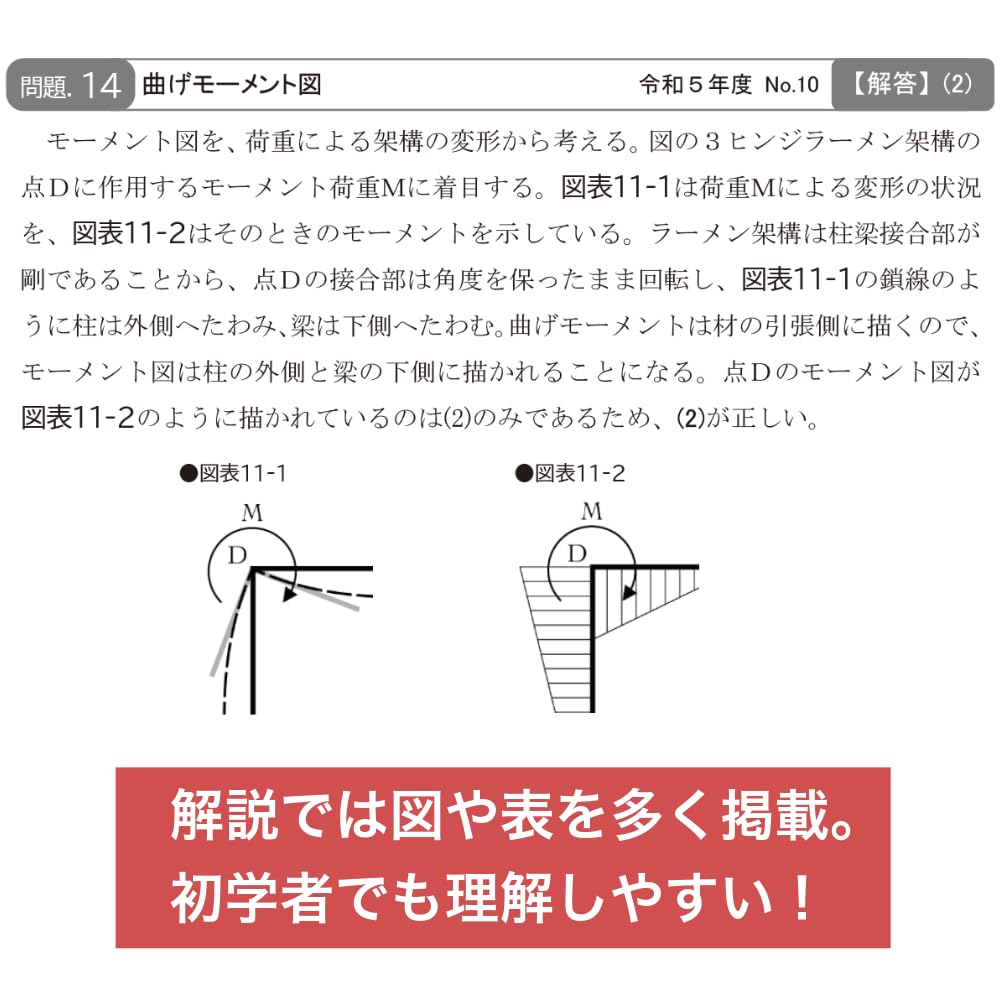 問題. 14 曲げモーメント図 令和５年度 No.10 【解答】(2)

モーメント図を、荷重による架構の変形から考える。図の３ヒンジラーメン架構の点Ｄに作用するモーメント荷重Mに着目する。図表11-1は荷重Mによる変形の状況を、図表11-2はそのときのモーメントを示している。ラーメン架構は柱梁接合部が剛であることから、点Ｄの接合部は角度を保ったまま回転し、図表11-1の鎖線のように柱は外側へたわみ、梁は下側へたわむ。曲げモーメントは材の引張側に描くので、モーメント図は柱の外側と梁の下側に描かれることになる。点Ｄのモーメント図が図表11-2のように描かれているのは(2)のみであるため、(2)が正しい。

●図表11-1

M

D

●図表11-2

M

D

解説では図や表を多く掲載。
初学者でも理解しやすい！